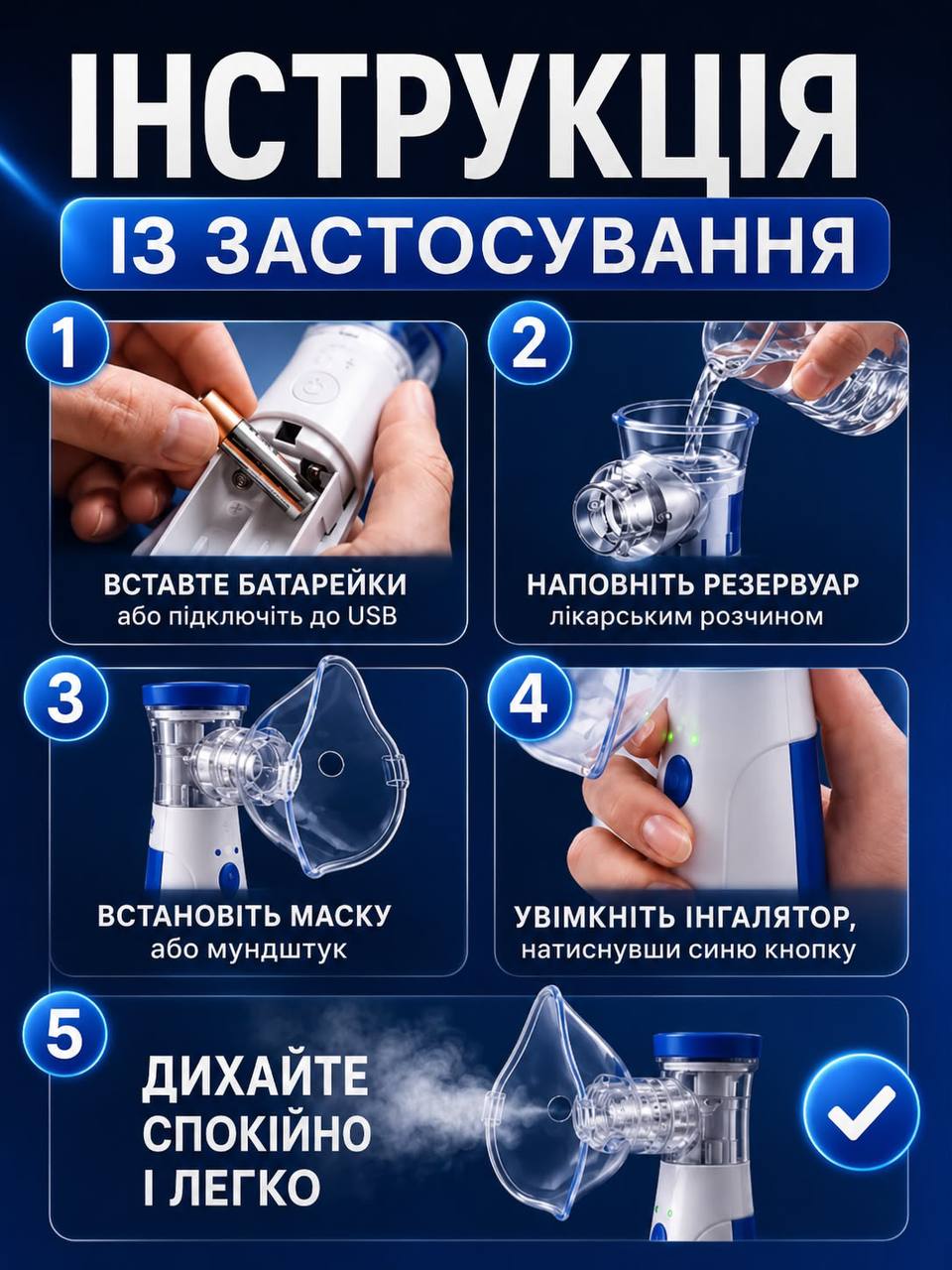 ІНСТРУКЦІЯ
ІЗ ЗАСТОСУВАННЯ

1
ВСТАВТЕ БАТАРЕЙКИ
або підключіть до USB

2
НАПОВНІТЬ РЕЗЕРВУАР
лікарським розчином

3
ВСТАНОВІТЬ МАСКУ
або мундштук

4
УВІМКНІТЬ ІНГАЛЯТОР,
натиснувши синю кнопку

5
ДИХАЙТЕ
СПОКІЙНО
І ЛЕГКО